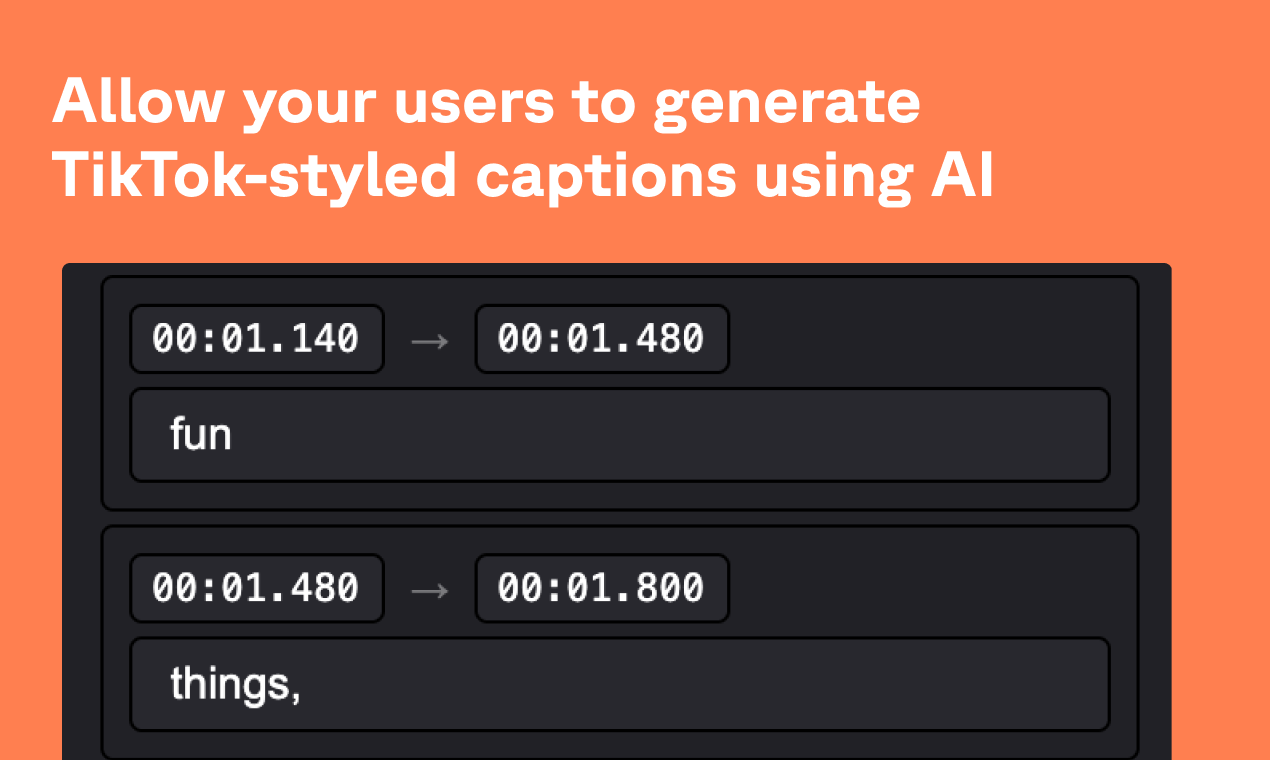 Allow your users to generate TikTok-styled captions using AI

00:01.140 → 00:01.480

fun

00:01.480 → 00:01.800

things,